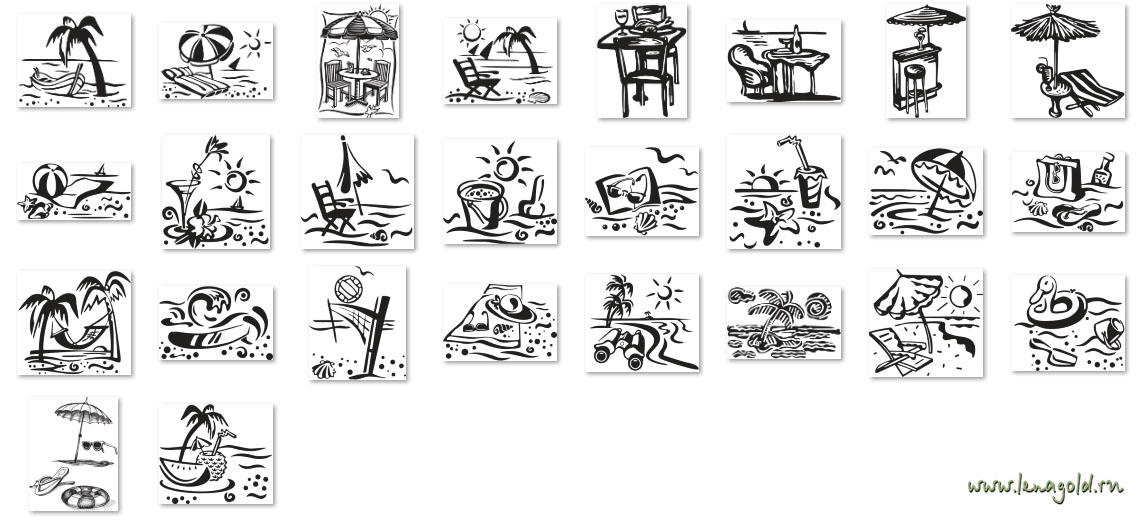 www.lenagold.ru