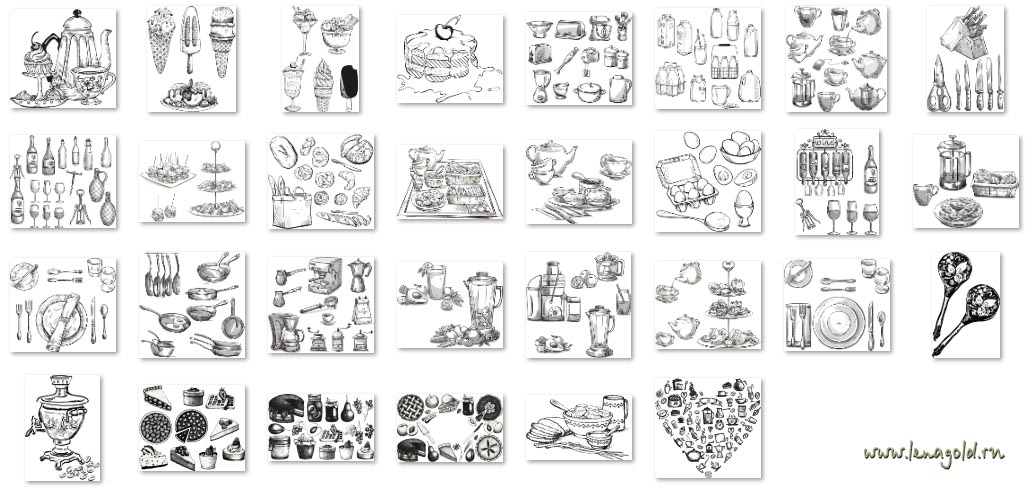 www.lenagold.ru