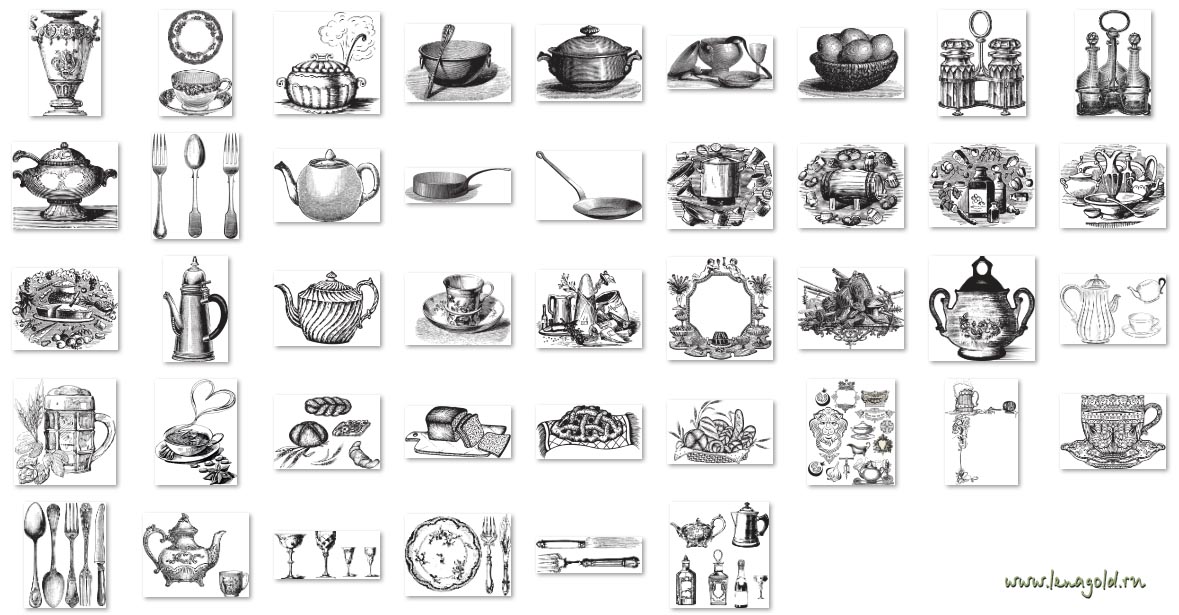 www.lenagold.ru