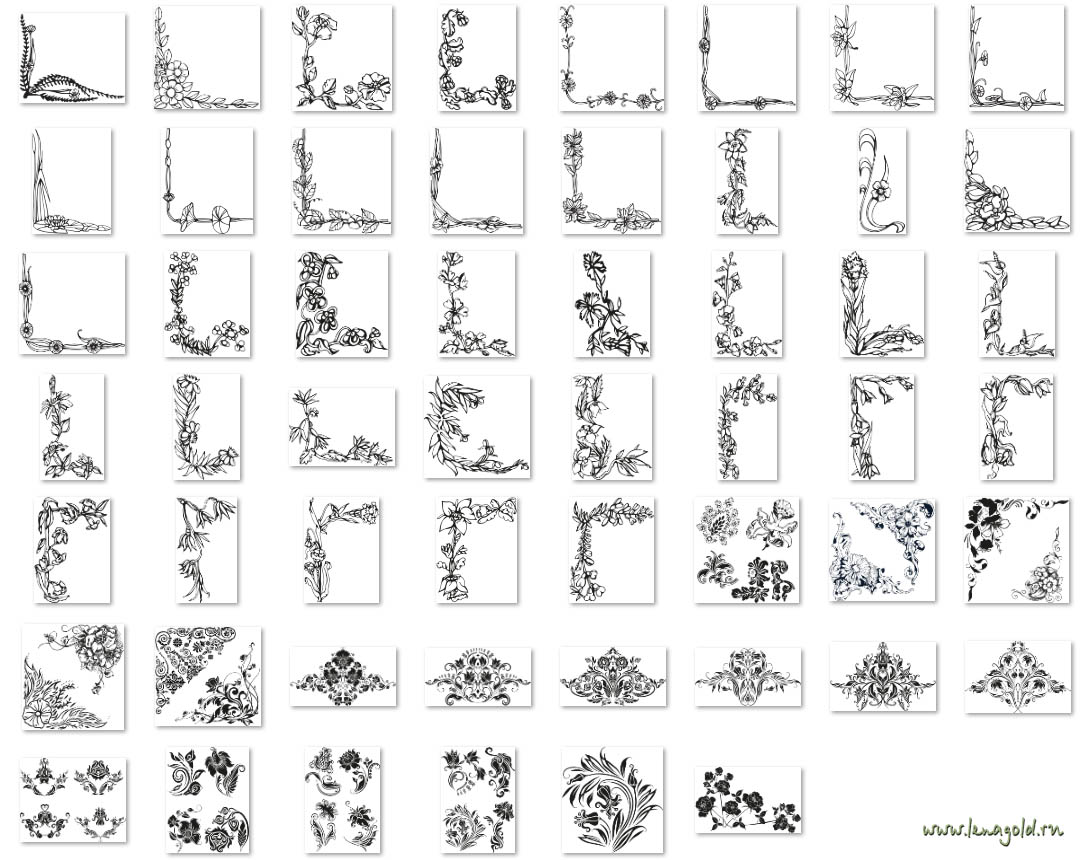 www.lenagold.ru