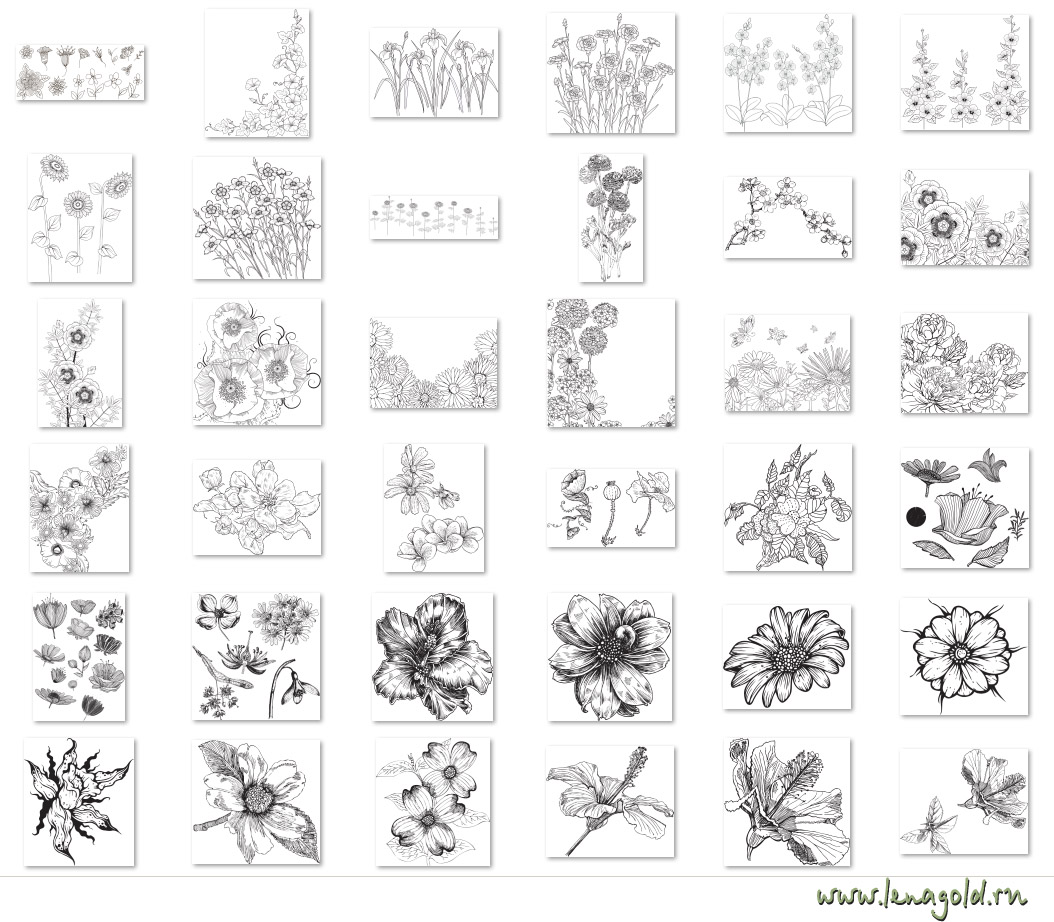 www.lenagold.ru