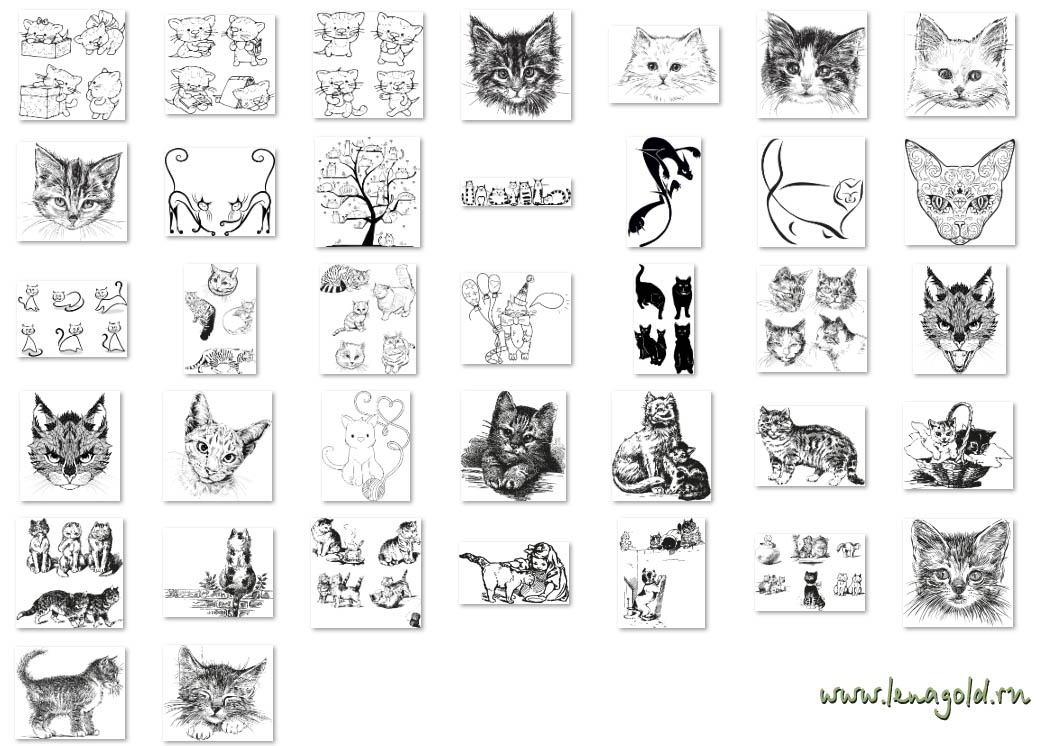 www.lenagold.ru